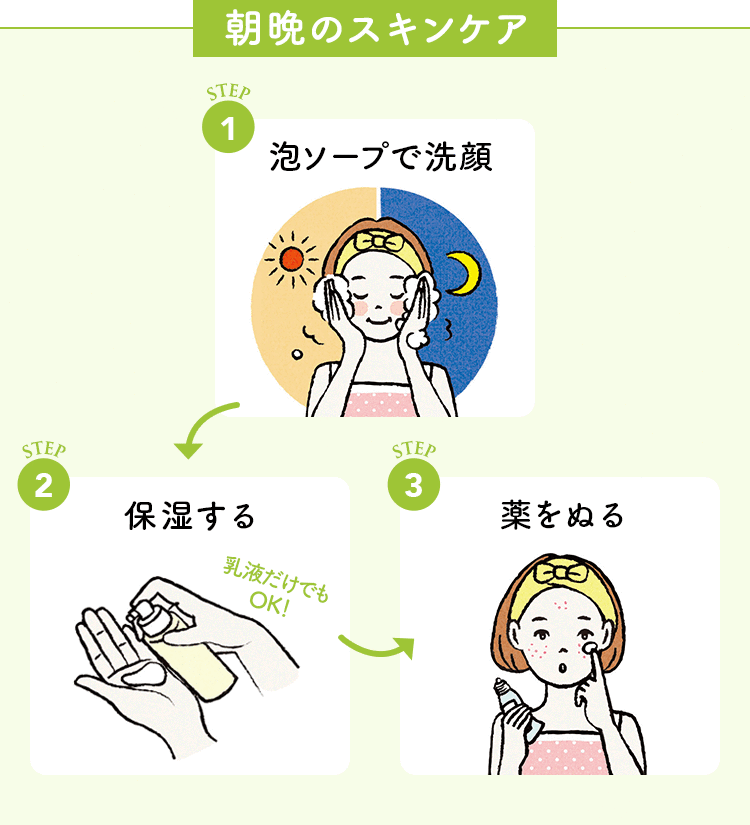 朝晩のスキンケア

STEP
1
泡ソープで洗顔

STEP
2
保湿する

乳液だけでも
OK!

STEP
3
薬をぬる